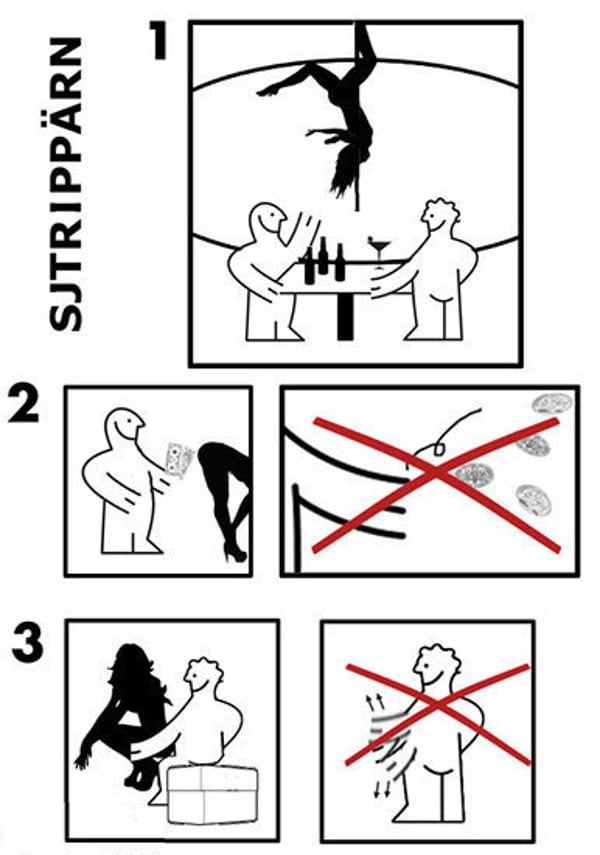 SJTRIPPÄRN

1

2

3